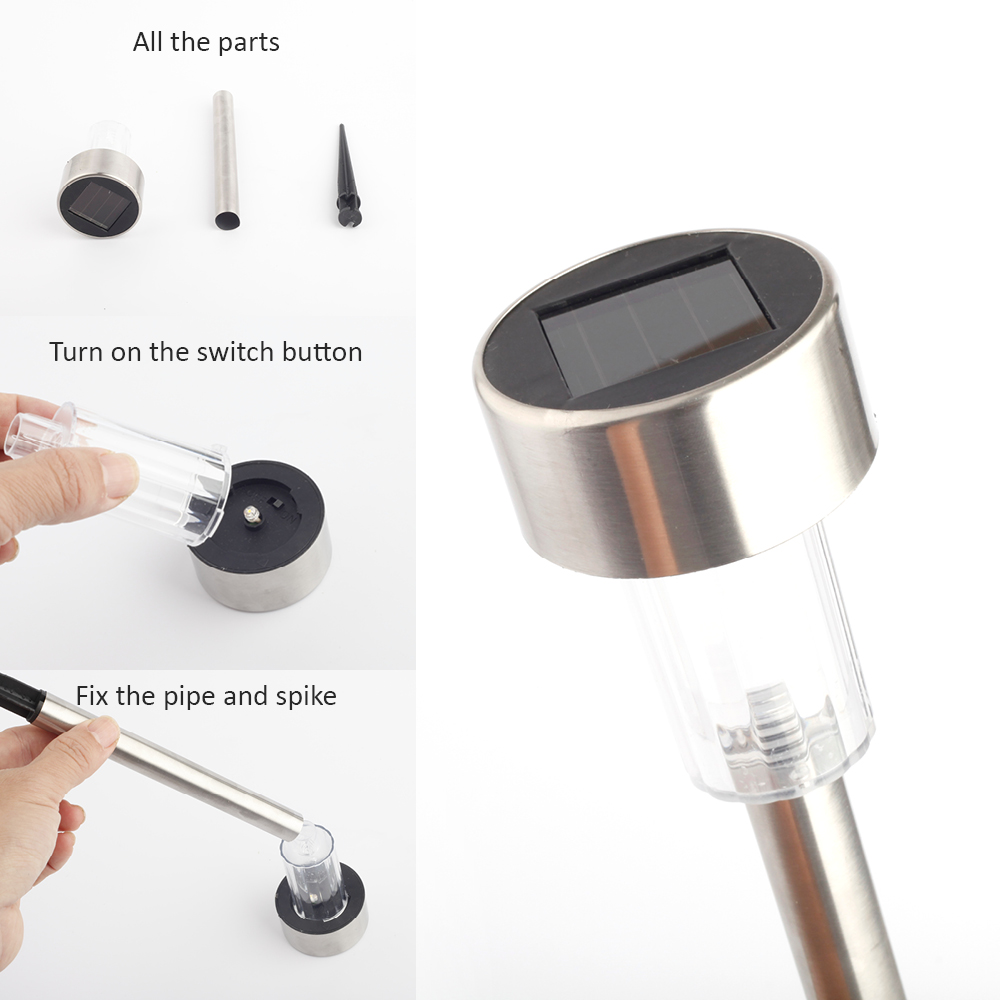 All the parts

Turn on the switch button

Fix the pipe and spike