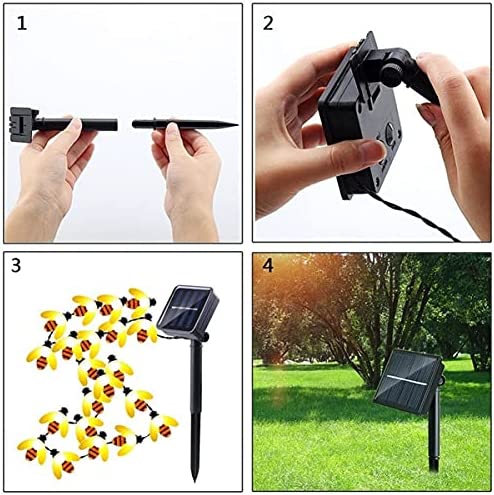 1

2

3

4